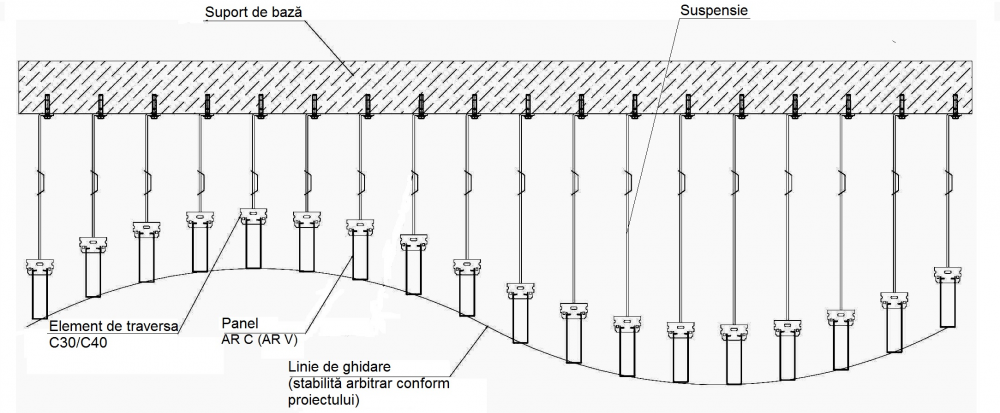 Suport de bază

Suspensie

Element de traversa
C30/C40

Panel
AR C (AR V)

Linie de ghidare
(stabilită arbitrar conform proiectului)